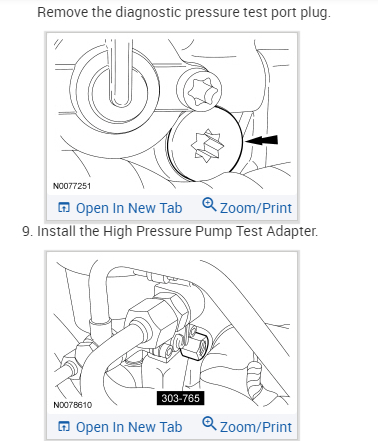 Remove the diagnostic pressure test port plug.

N0077251

Open In New Tab Zoom/Print

9. Install the High Pressure Pump Test Adapter.

303-765

N0078610

Open In New Tab Zoom/Print