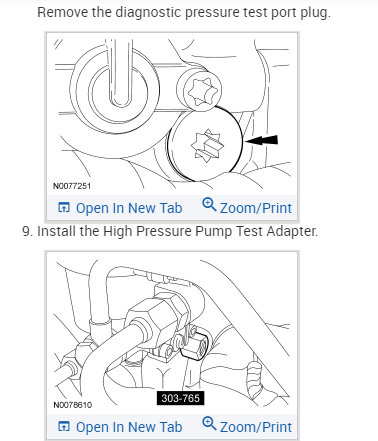 Remove the diagnostic pressure test port plug.

N0077251

Open In New Tab Zoom/Print

9. Install the High Pressure Pump Test Adapter.

303-765

N0078610

Open In New Tab Zoom/Print