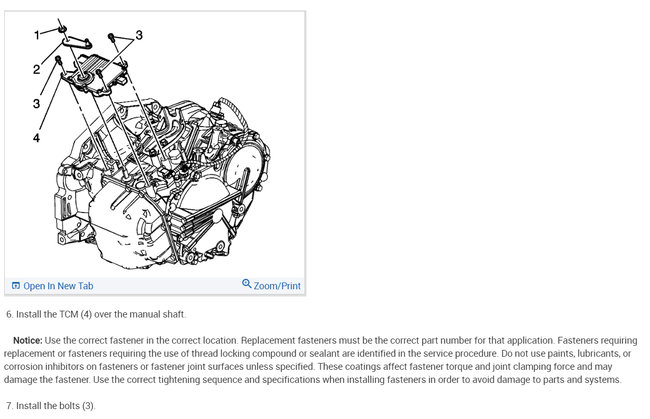 1
3
2
3
4

Open In New Tab
Zoom/Print

6. Install the TCM (4) over the manual shaft.

Notice: Use the correct fastener in the correct location. Replacement fasteners must be the correct part number for that application. Fasteners requiring replacement or fasteners requiring the use of thread locking compound or sealant are identified in the service procedure. Do not use paints, lubricants, or corrosion inhibitors on fasteners or fastener joint surfaces unless specified. These coatings affect fastener torque and joint clamping force and may damage the fastener. Use the correct tightening sequence and specifications when installing fasteners in order to avoid damage to parts and systems.

7. Install the bolts (3).