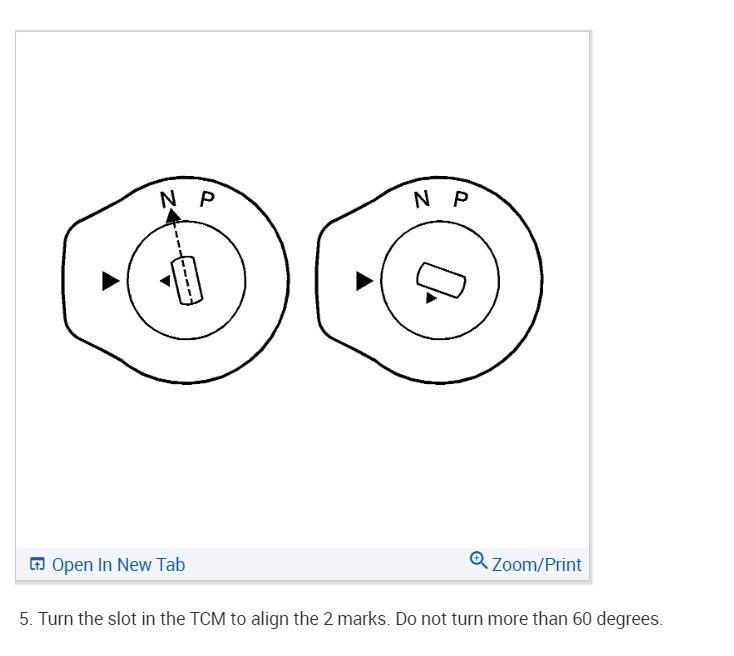 N P

N P

Open In New Tab

Zoom/Print

5. Turn the slot in the TCM to align the 2 marks. Do not turn more than 60 degrees.