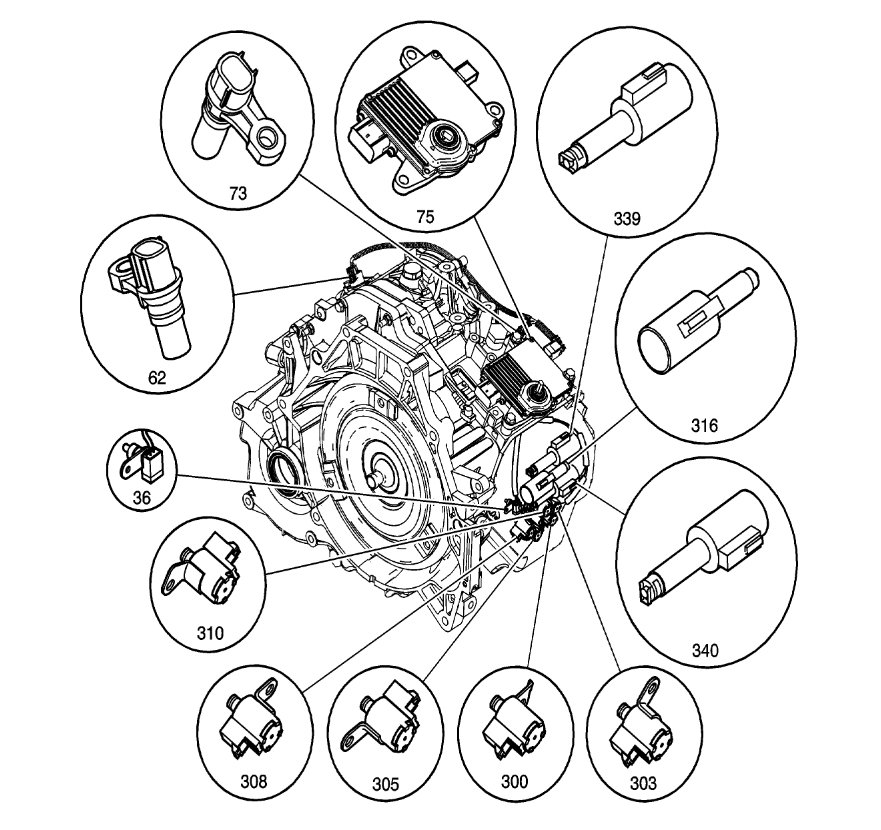 73
75
339
62
316
36
310
340
308
305
300
303