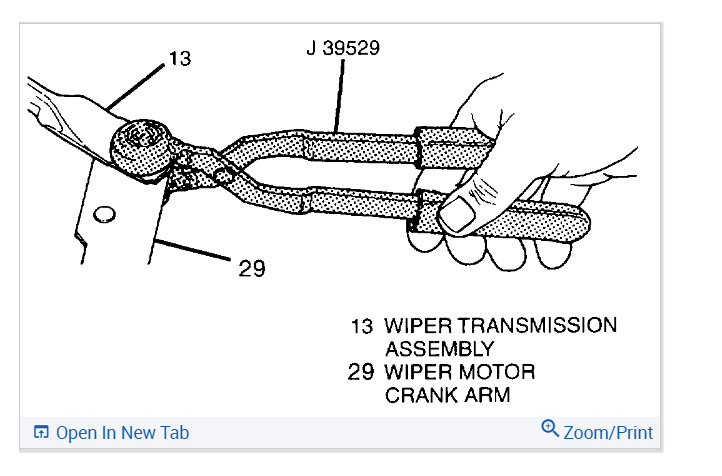 13

J 39529

29

13 WIPER TRANSMISSION ASSEMBLY
29 WIPER MOTOR CRANK ARM

Open In New Tab

Zoom/Print