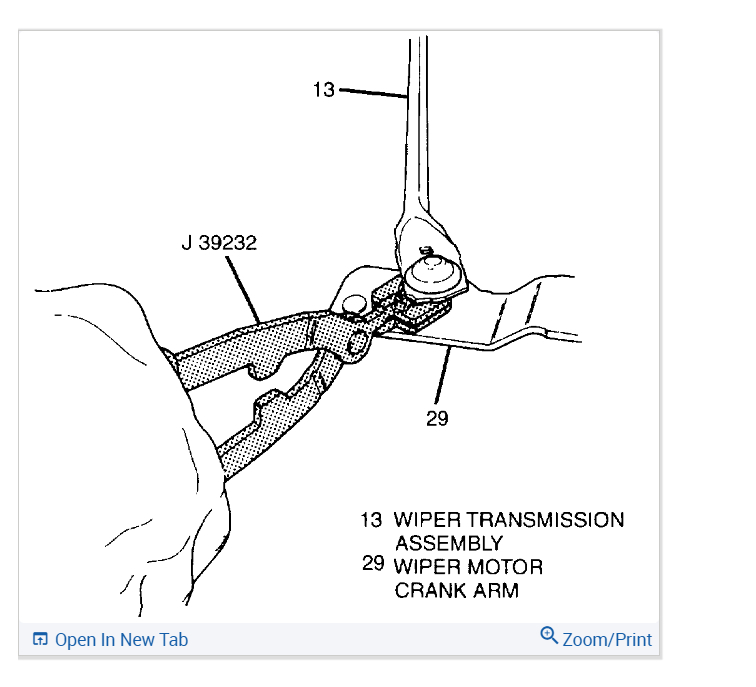 13

J 39232

29

13 WIPER TRANSMISSION ASSEMBLY
29 WIPER MOTOR CRANK ARM

Open In New Tab

Zoom/Print