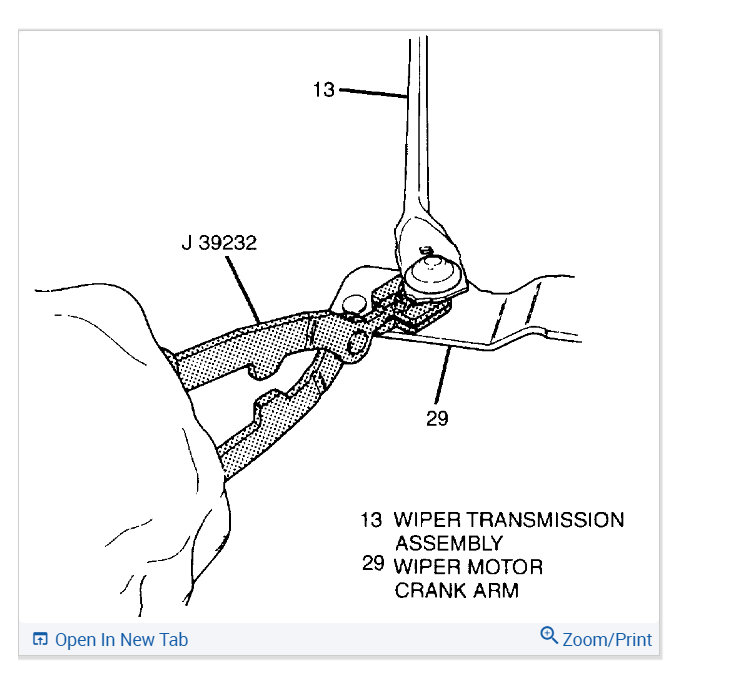 13

J 39232

29

13 WIPER TRANSMISSION ASSEMBLY
29 WIPER MOTOR CRANK ARM

Open In New Tab

Zoom/Print