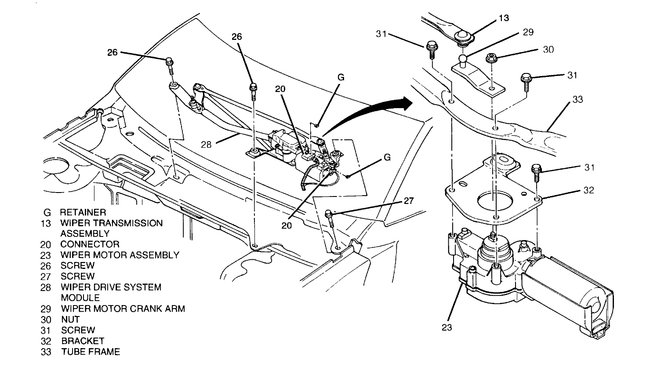 26
26
20
G
28
G
20
27
13
31
29
30
31
33
31
32
23

G RETAINER
13 WIPER TRANSMISSION ASSEMBLY
20 CONNECTOR
23 WIPER MOTOR ASSEMBLY
26 SCREW
27 SCREW
28 WIPER DRIVE SYSTEM MODULE
29 WIPER MOTOR CRANK ARM
30 NUT
31 SCREW
32 BRACKET
33 TUBE FRAME