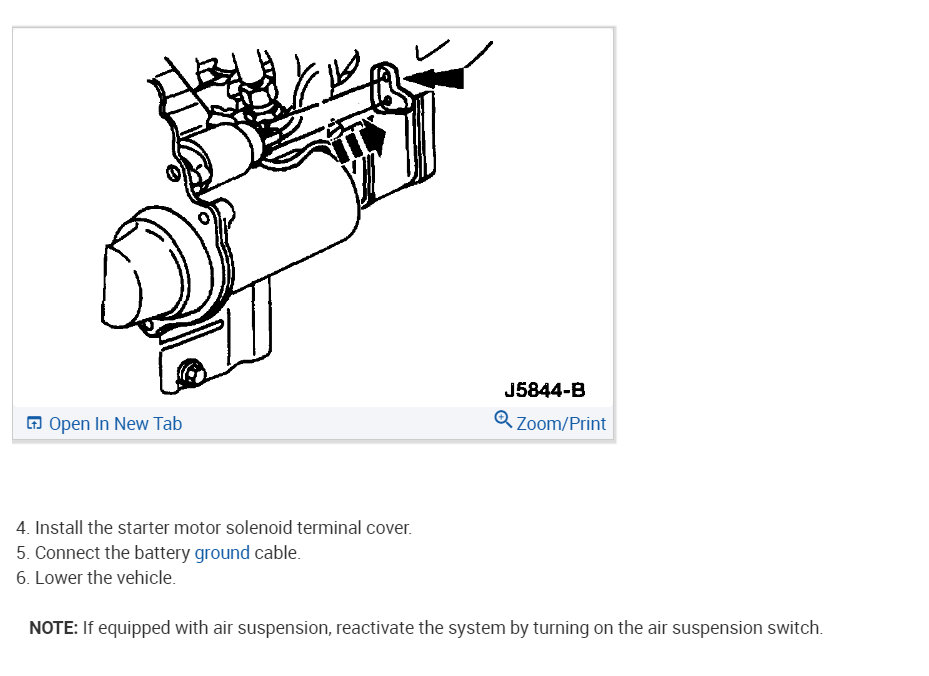 J5844-B

Open In New Tab

Zoom/Print

4. Install the starter motor solenoid terminal cover.
5. Connect the battery ground cable.
6. Lower the vehicle.

NOTE: If equipped with air suspension, reactivate the system by turning on the air suspension switch.