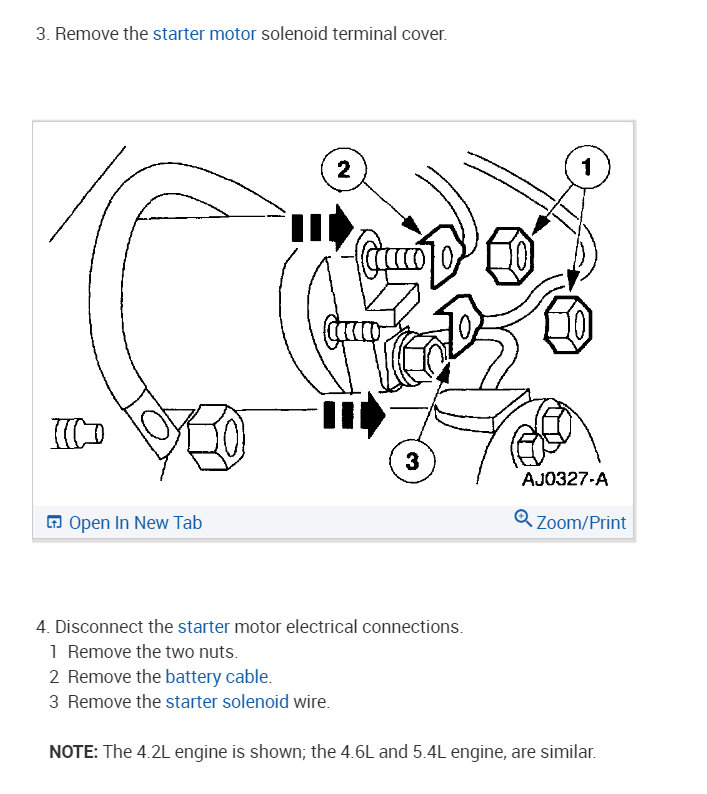 3. Remove the starter motor solenoid terminal cover.

2

1

3

AJ0327-A

Open In New Tab

Zoom/Print

4. Disconnect the starter motor electrical connections.
1 Remove the two nuts.
2 Remove the battery cable.
3 Remove the starter solenoid wire.

NOTE: The 4.2L engine is shown; the 4.6L and 5.4L engine, are similar.