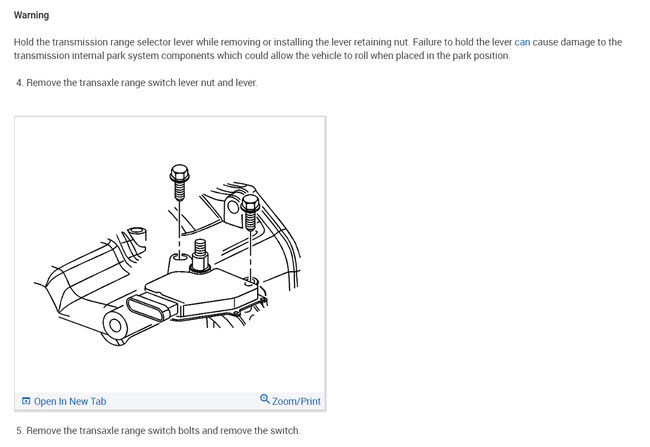 Warning

Hold the transmission range selector lever while removing or installing the lever retaining nut. Failure to hold the lever can cause damage to the transmission internal park system components which could allow the vehicle to roll when placed in the park position.

4. Remove the transaxle range switch lever nut and lever.

Open In New Tab

Zoom/Print

5. Remove the transaxle range switch bolts and remove the switch.