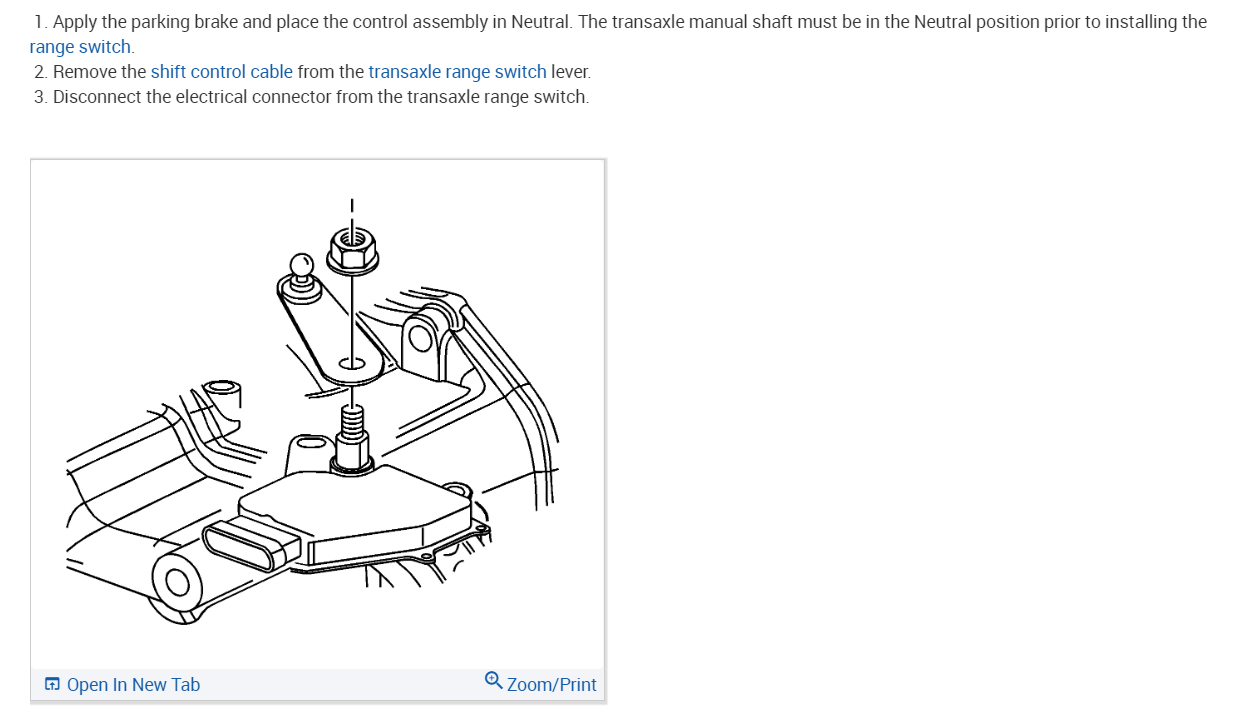 1. Apply the parking brake and place the control assembly in Neutral. The transaxle manual shaft must be in the Neutral position prior to installing the range switch.
2. Remove the shift control cable from the transaxle range switch lever.
3. Disconnect the electrical connector from the transaxle range switch.

Open In New Tab

Zoom/Print