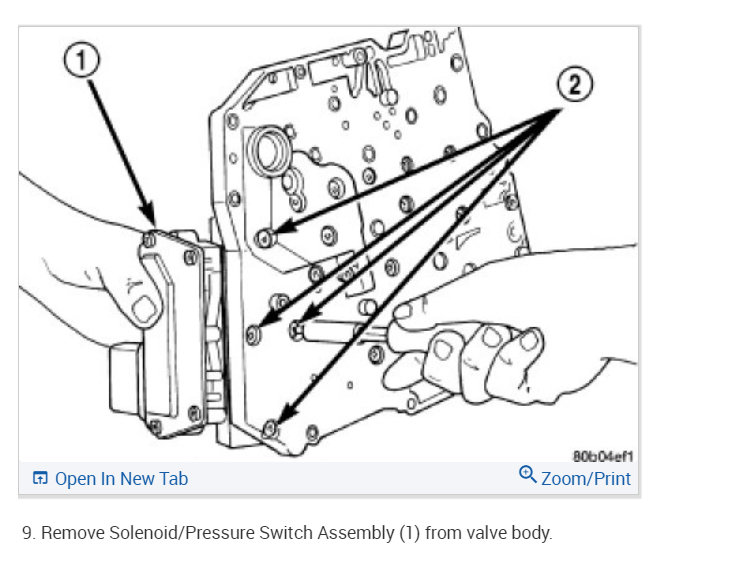 1

2

80b04ef1

Open In New Tab

Zoom/Print

9. Remove Solenoid/Pressure Switch Assembly (1) from valve body.