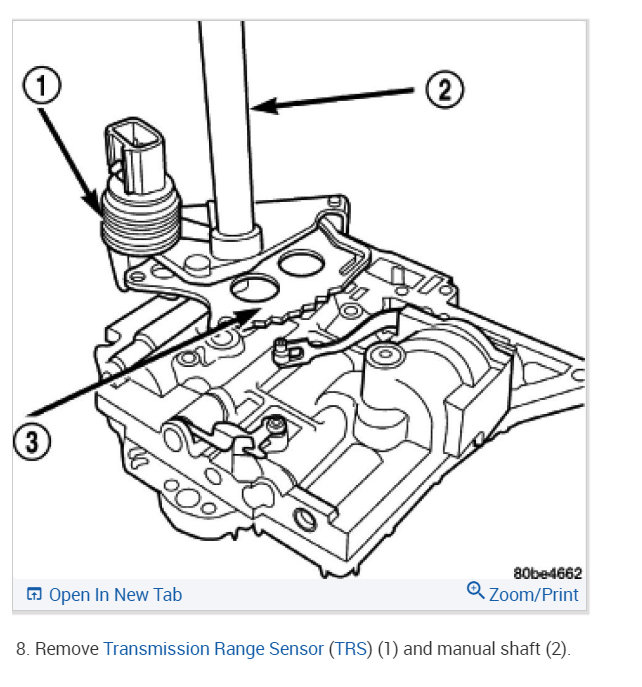 1

2

3

80be4662

Open In New Tab

Zoom/Print

8. Remove Transmission Range Sensor (TRS) (1) and manual shaft (2).