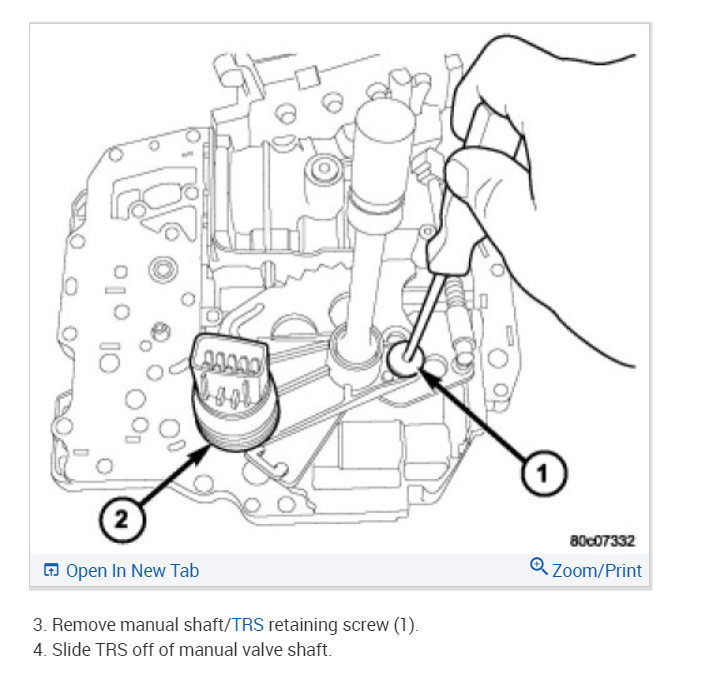 1

2

80c07332

Open In New Tab

Zoom/Print

3. Remove manual shaft/TRS retaining screw (1).
4. Slide TRS off of manual valve shaft.