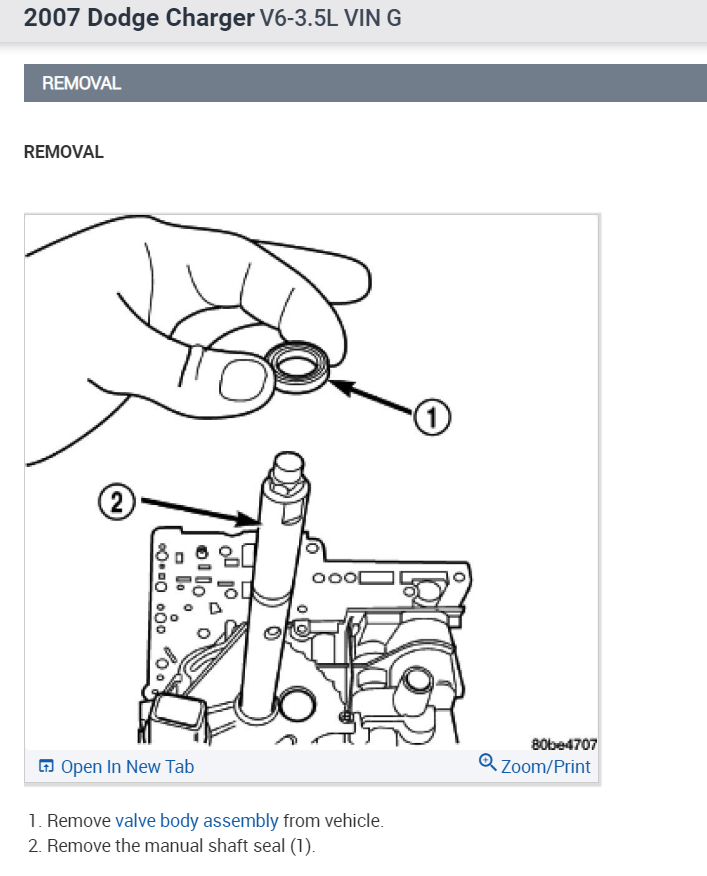 2007 Dodge Charger V6-3.5L VIN G

REMOVAL

REMOVAL

1

2

80be4707

Open In New Tab

Zoom/Print

1. Remove valve body assembly from vehicle.
2. Remove the manual shaft seal (1).