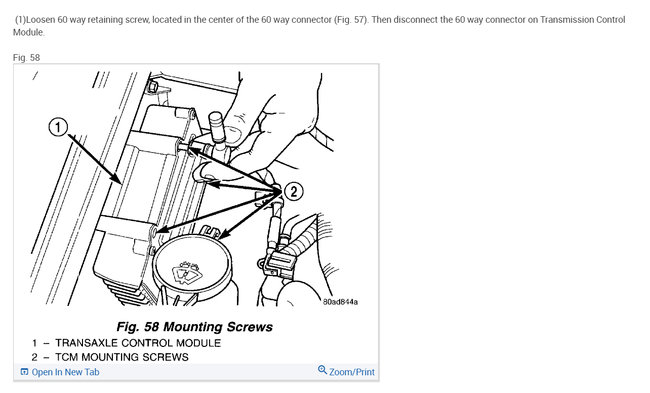 (1)Loosen 60 way retaining screw, located in the center of the 60 way connector (Fig. 57). Then disconnect the 60 way connector on Transmission Control Module.

Fig. 58

1

2

80ad844a

Fig. 58 Mounting Screws

1 – TRANSAXLE CONTROL MODULE
2 – TCM MOUNTING SCREWS

Open In New Tab

Zoom/Print