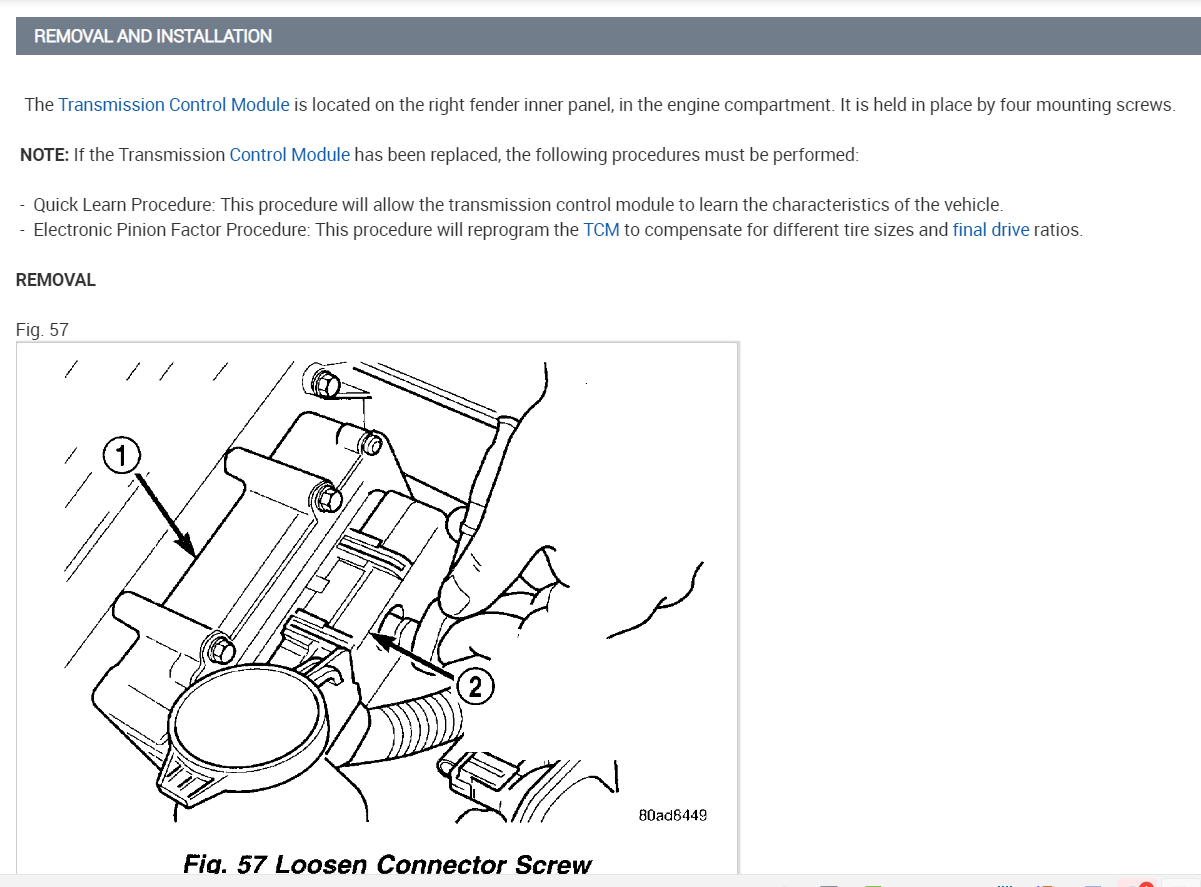 REMOVAL AND INSTALLATION

The Transmission Control Module is located on the right fender inner panel, in the engine compartment. It is held in place by four mounting screws.

NOTE: If the Transmission Control Module has been replaced, the following procedures must be performed:

- Quick Learn Procedure: This procedure will allow the transmission control module to learn the characteristics of the vehicle.
- Electronic Pinion Factor Procedure: This procedure will reprogram the TCM to compensate for different tire sizes and final drive ratios.

REMOVAL

Fig. 57

1

2

80ad6449

Fig. 57 Loosen Connector Screw