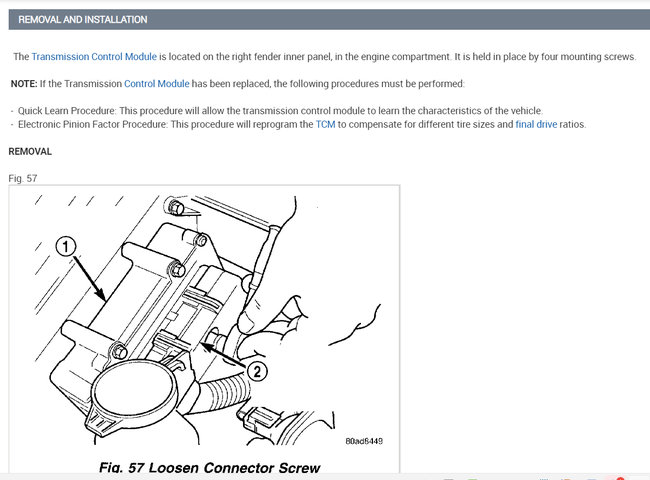 REMOVAL AND INSTALLATION

The Transmission Control Module is located on the right fender inner panel, in the engine compartment. It is held in place by four mounting screws.

NOTE: If the Transmission Control Module has been replaced, the following procedures must be performed:

- Quick Learn Procedure: This procedure will allow the transmission control module to learn the characteristics of the vehicle.
- Electronic Pinion Factor Procedure: This procedure will reprogram the TCM to compensate for different tire sizes and final drive ratios.

REMOVAL

Fig. 57

1

2

80ad6449

Fig. 57 Loosen Connector Screw