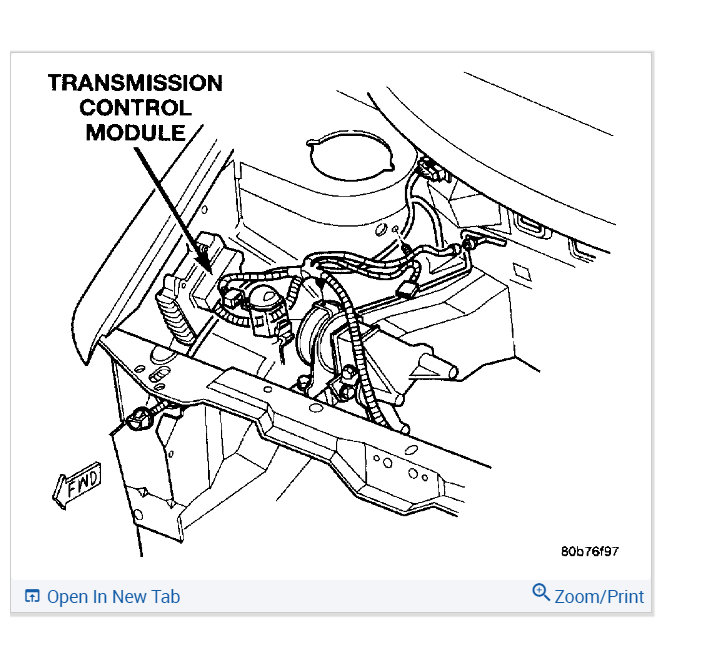 TRANSMISSION CONTROL MODULE

FWD

80b76f97

Open In New Tab

Zoom/Print