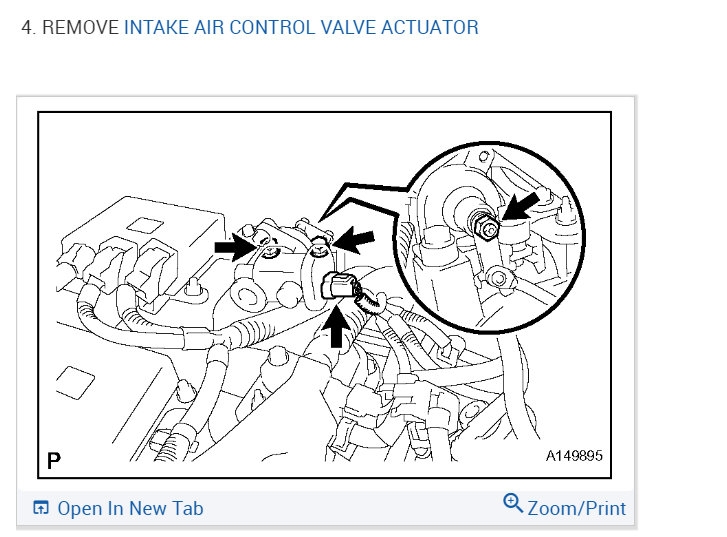 4. REMOVE INTAKE AIR CONTROL VALVE ACTUATOR

P

A149895

Open In New Tab

Zoom/Print