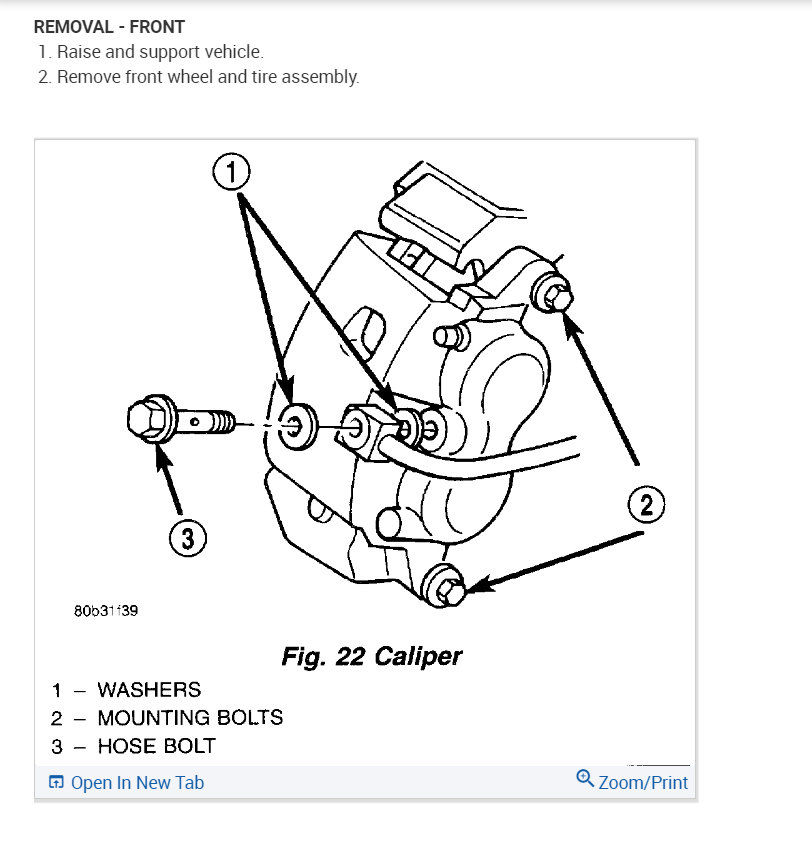 REMOVAL - FRONT

1. Raise and support vehicle.

2. Remove front wheel and tire assembly.

1

2

3

80b31f39

Fig. 22 Caliper

1 – WASHERS
2 – MOUNTING BOLTS
3 – HOSE BOLT

Open In New Tab

Zoom/Print