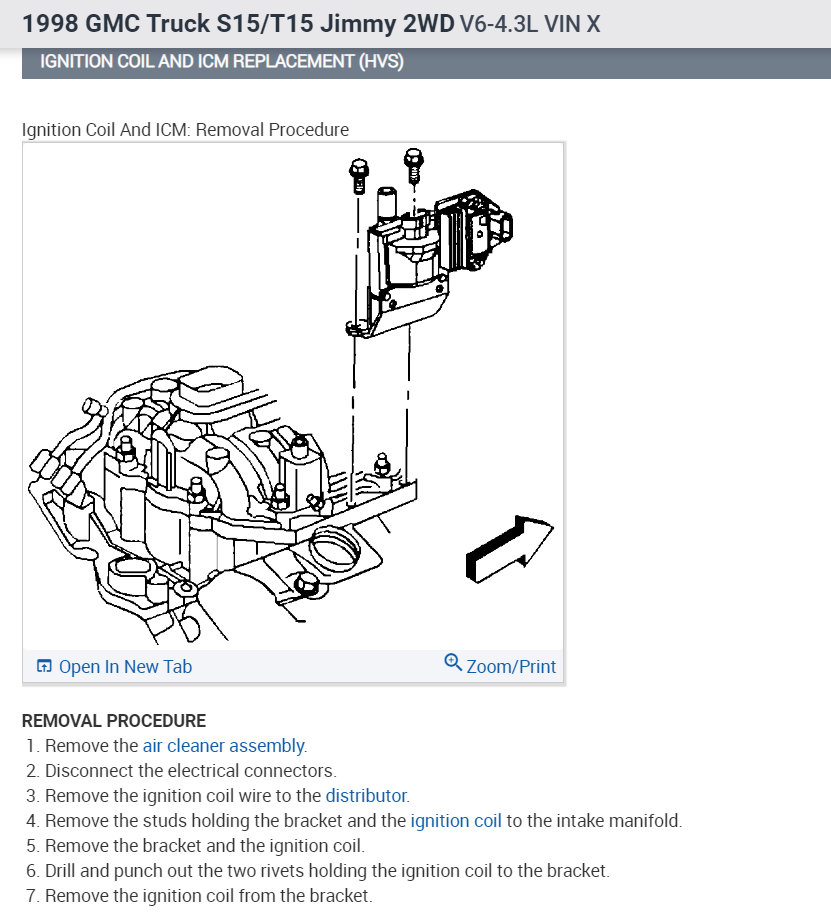 1998 GMC Truck S15/T15 Jimmy 2WD V6-4.3L VIN X

IGNITION COIL AND ICM REPLACEMENT (HVS)

Ignition Coil And ICM: Removal Procedure

Open In New Tab

Zoom/Print

REMOVAL PROCEDURE

1. Remove the air cleaner assembly.
2. Disconnect the electrical connectors.
3. Remove the ignition coil wire to the distributor.
4. Remove the studs holding the bracket and the ignition coil to the intake manifold.
5. Remove the bracket and the ignition coil.
6. Drill and punch out the two rivets holding the ignition coil to the bracket.
7. Remove the ignition coil from the bracket.