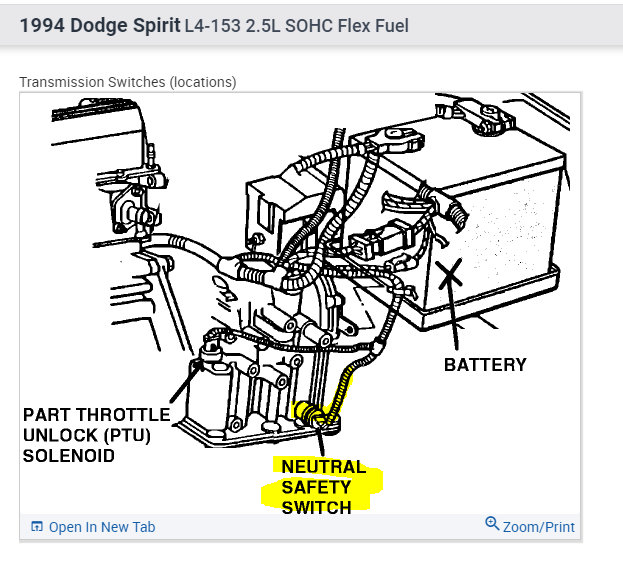 1994 Dodge Spirit L4-153 2.5L SOHC Flex Fuel

Transmission Switches (locations)

BATTERY

PART THROTTLE UNLOCK (PTU) SOLENOID

NEUTRAL SAFETY SWITCH

Open In New Tab

Zoom/Print