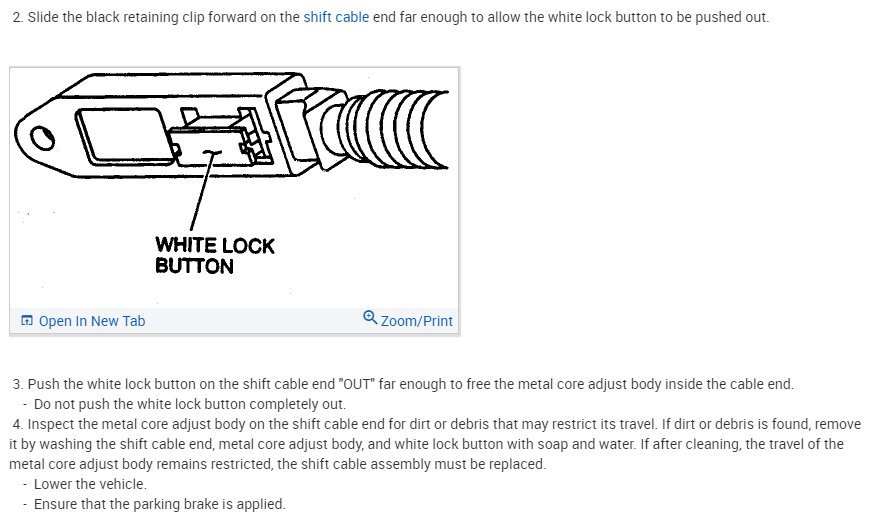 2. Slide the black retaining clip forward on the shift cable end far enough to allow the white lock button to be pushed out.

WHITE LOCK BUTTON

Open In New Tab

Zoom/Print

3. Push the white lock button on the shift cable end "OUT" far enough to free the metal core adjust body inside the cable end.
- Do not push the white lock button completely out.
4. Inspect the metal core adjust body on the shift cable end for dirt or debris that may restrict its travel. If dirt or debris is found, remove it by washing the shift cable end, metal core adjust body, and white lock button with soap and water. If after cleaning, the travel of the metal core adjust body remains restricted, the shift cable assembly must be replaced.
- Lower the vehicle.
- Ensure that the parking brake is applied.