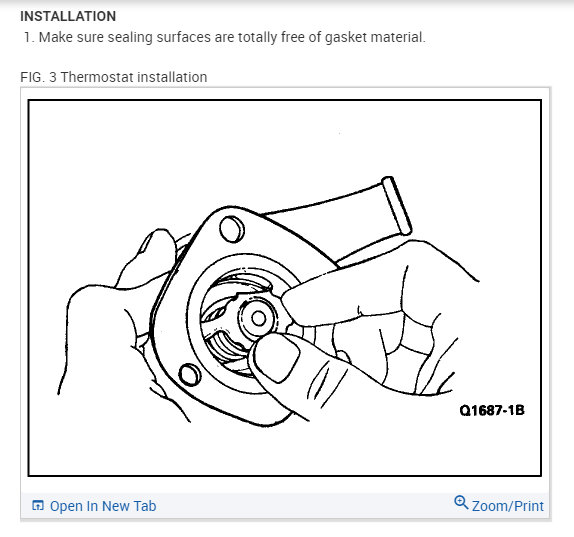 INSTALLATION

1. Make sure sealing surfaces are totally free of gasket material.

FIG. 3 Thermostat installation

Q1687-1B

Open In New Tab

Zoom/Print