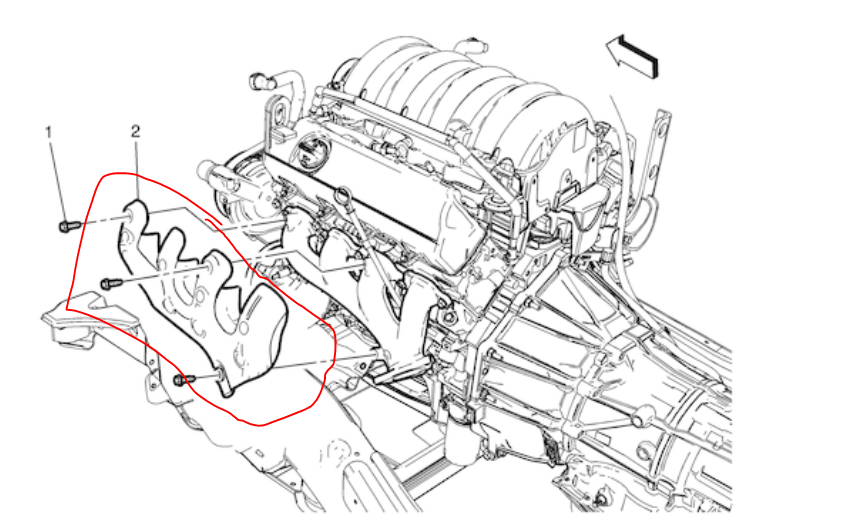 1
2