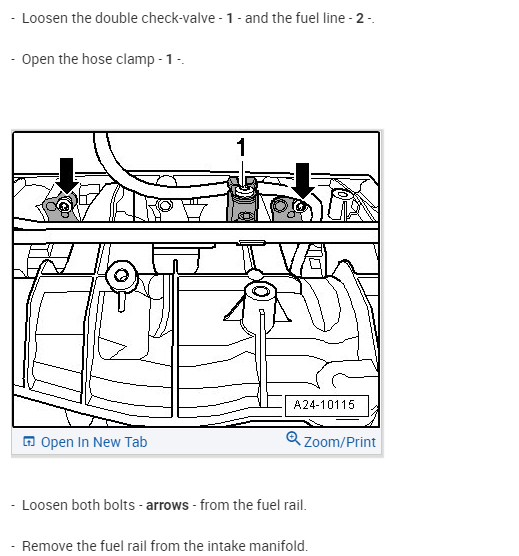 - Loosen the double check-valve - 1 - and the fuel line - 2 -.

- Open the hose clamp - 1 -.

1

A24-10115

Open In New Tab

Zoom/Print

- Loosen both bolts - arrows - from the fuel rail.

- Remove the fuel rail from the intake manifold.