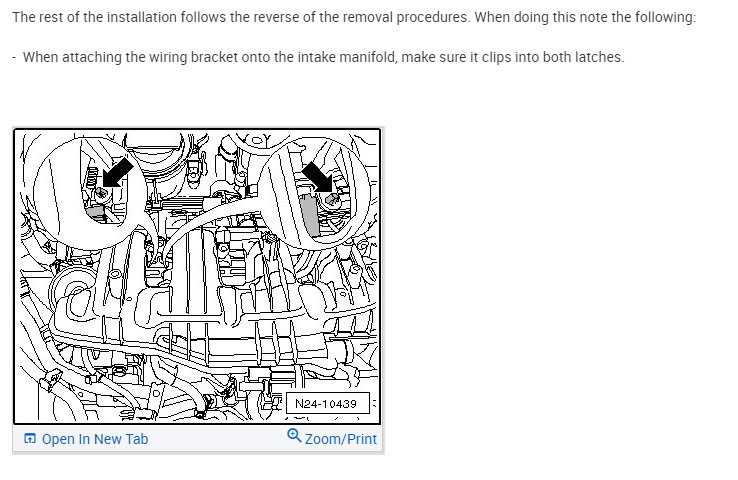 The rest of the installation follows the reverse of the removal procedures. When doing this note the following:

- When attaching the wiring bracket onto the intake manifold, make sure it clips into both latches.

N24-10439

Open In New Tab

Zoom/Print