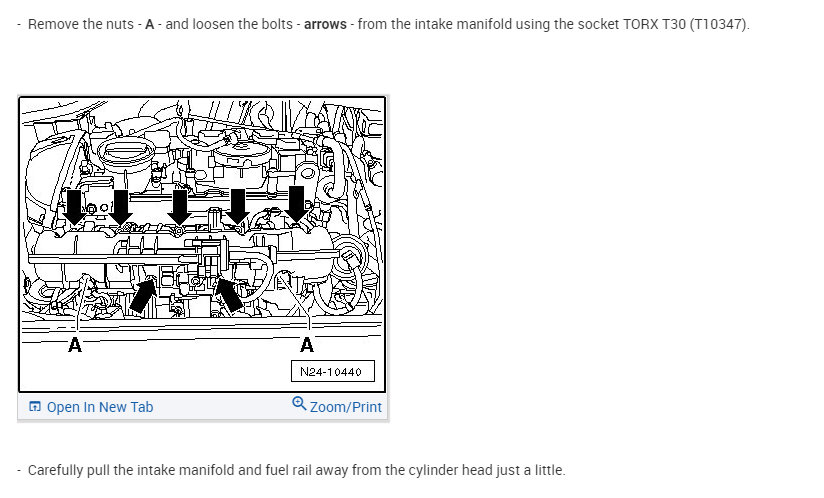 - Remove the nuts - A - and loosen the bolts - arrows - from the intake manifold using the socket TORX T30 (T10347).

A

A

N24-10440

Open In New Tab

Zoom/Print

- Carefully pull the intake manifold and fuel rail away from the cylinder head just a little.