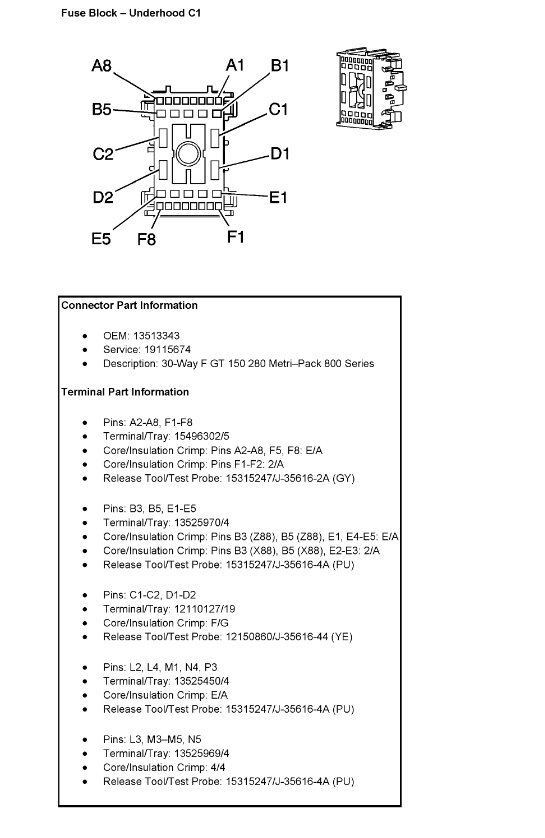 Fuse Block – Underhood C1

A8
A1
B1
B5
C1
C2
D1
D2
E1
E5
F8
F1

Connector Part Information

- OEM: 13513343
- Service: 19115674
- Description: 30-Way F GT 150 280 Metri–Pack 800 Series

Terminal Part Information

- Pins: A2-A8, F1-F8
- Terminal/Tray: 15496302/5
- Core/Insulation Crimp: Pins A2-A8, F5, F8: E/A
- Core/Insulation Crimp: Pins F1-F2: 2/A
- Release Tool/Test Probe: 15315247/J-35616-2A (GY)

- Pins: B3, B5, E1-E5
- Terminal/Tray: 13525970/4
- Core/Insulation Crimp: Pins B3 (Z88), B5 (Z88), E1, E4-E5: E/A
- Core/Insulation Crimp: Pins B3 (X88), B5 (X88), E2-E3: 2/A
- Release Tool/Test Probe: 15315247/J-35616-4A (PU)

- Pins: C1-C2, D1-D2
- Terminal/Tray: 12110127/19
- Core/Insulation Crimp: F/G
- Release Tool/Test Probe: 12150860/J-35616-44 (YE)

- Pins: L2, L4, M1, N4, P3
- Terminal/Tray: 13525450/4
- Core/Insulation Crimp: E/A
- Release Tool/Test Probe: 15315247/J-35616-4A (PU)

- Pins: L3, M3–M5, N5
- Terminal/Tray: 13525969/4
- Core/Insulation Crimp: 4/4
- Release Tool/Test Probe: 15315247/J-35616-4A (PU)