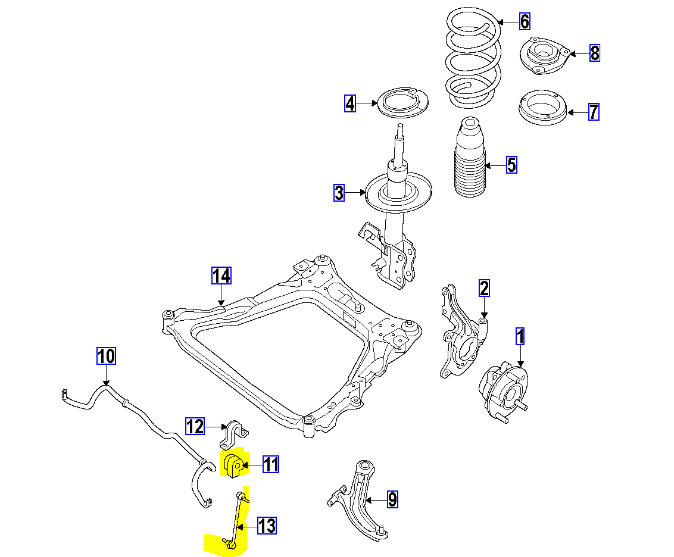 6
8
4
7
5
3
14
2
1
10
12
11
9
13