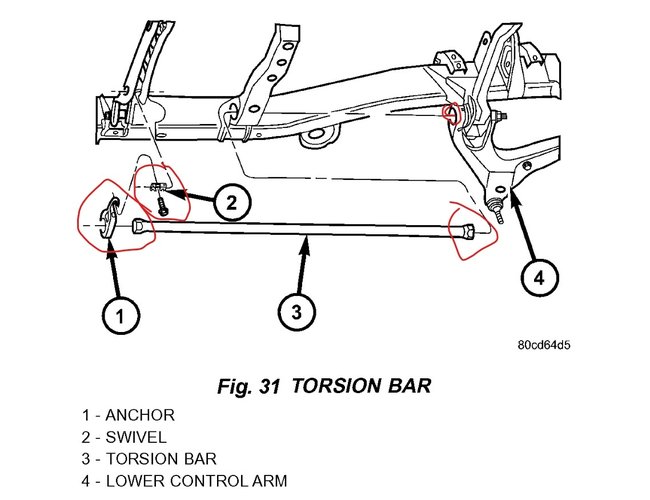 2

1

3

4

80cd64d5

Fig. 31 TORSION BAR

1 - ANCHOR
2 - SWIVEL
3 - TORSION BAR
4 - LOWER CONTROL ARM