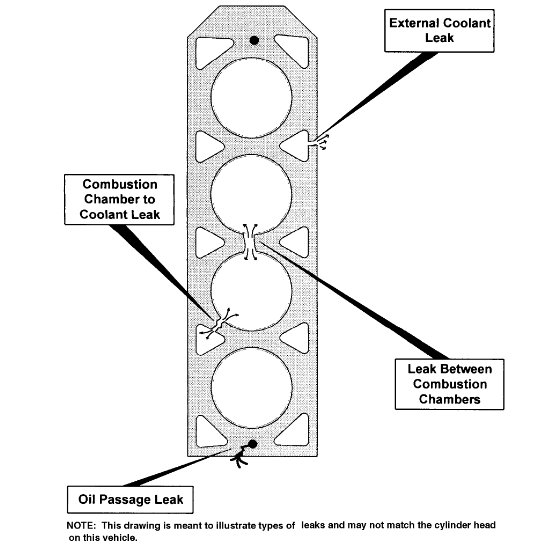 External Coolant Leak

Combustion Chamber to Coolant Leak

Leak Between Combustion Chambers

Oil Passage Leak

NOTE: This drawing is meant to illustrate types of leaks and may not match the cylinder head on this vehicle.