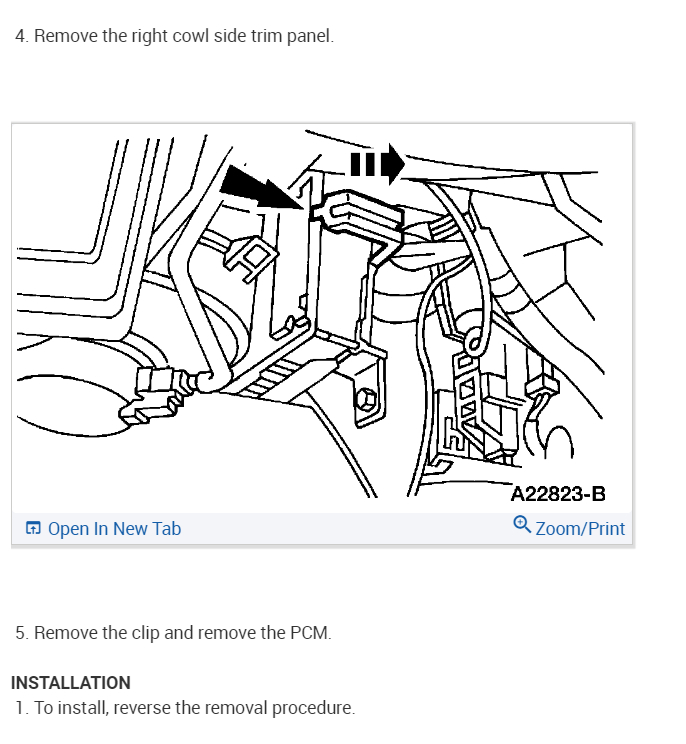 4. Remove the right cowl side trim panel.

A22823-B

Open In New Tab

Zoom/Print

5. Remove the clip and remove the PCM.

INSTALLATION
1. To install, reverse the removal procedure.