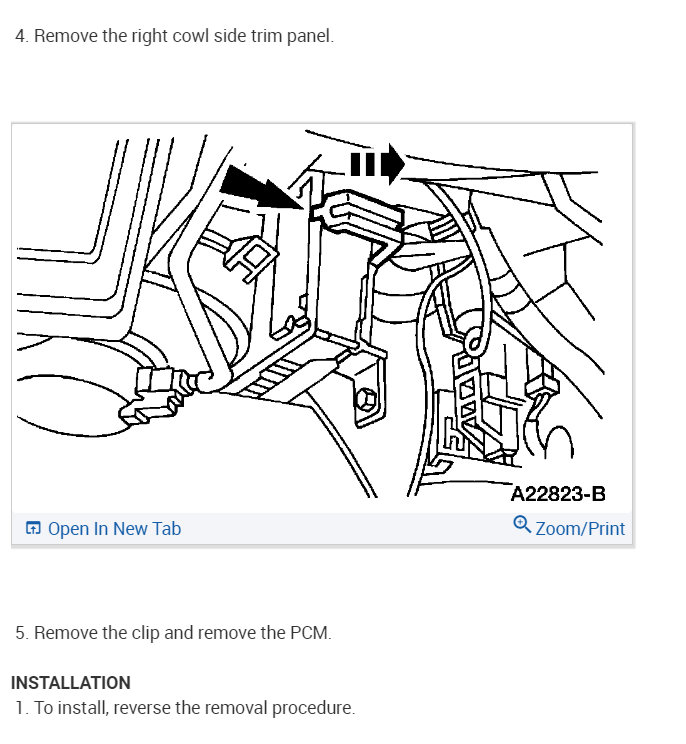 4. Remove the right cowl side trim panel.

A22823-B

Open In New Tab

Zoom/Print

5. Remove the clip and remove the PCM.

INSTALLATION

1. To install, reverse the removal procedure.