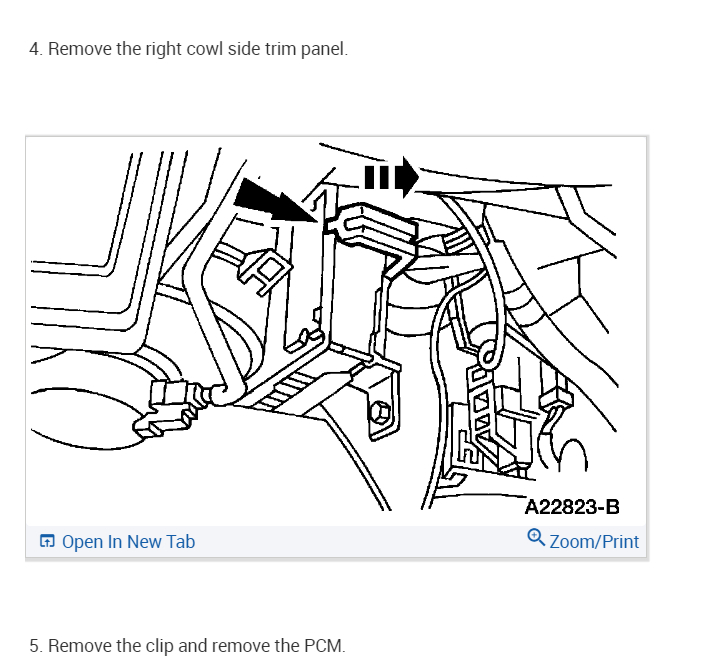 4. Remove the right cowl side trim panel.

A22823-B

Open In New Tab

Zoom/Print

5. Remove the clip and remove the PCM.