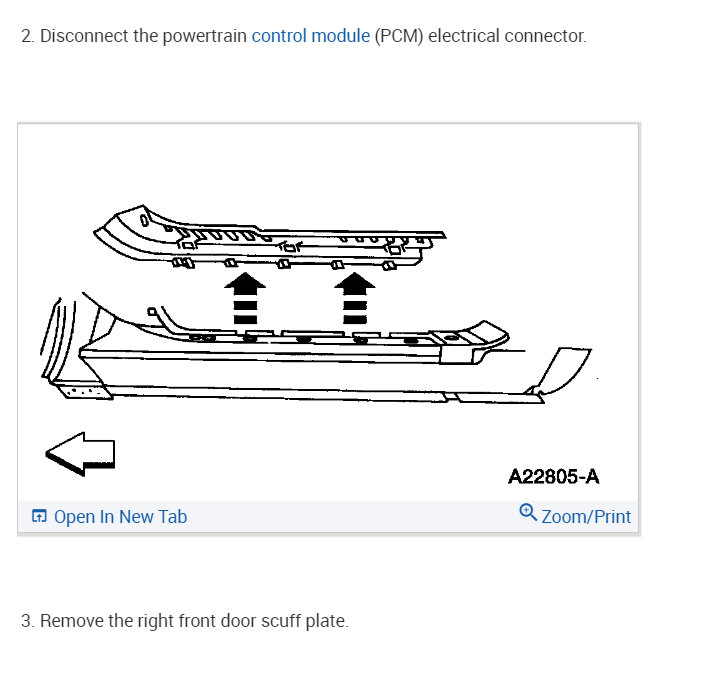 2. Disconnect the powertrain control module (PCM) electrical connector.

A22805-A

Open In New Tab

Zoom/Print

3. Remove the right front door scuff plate.