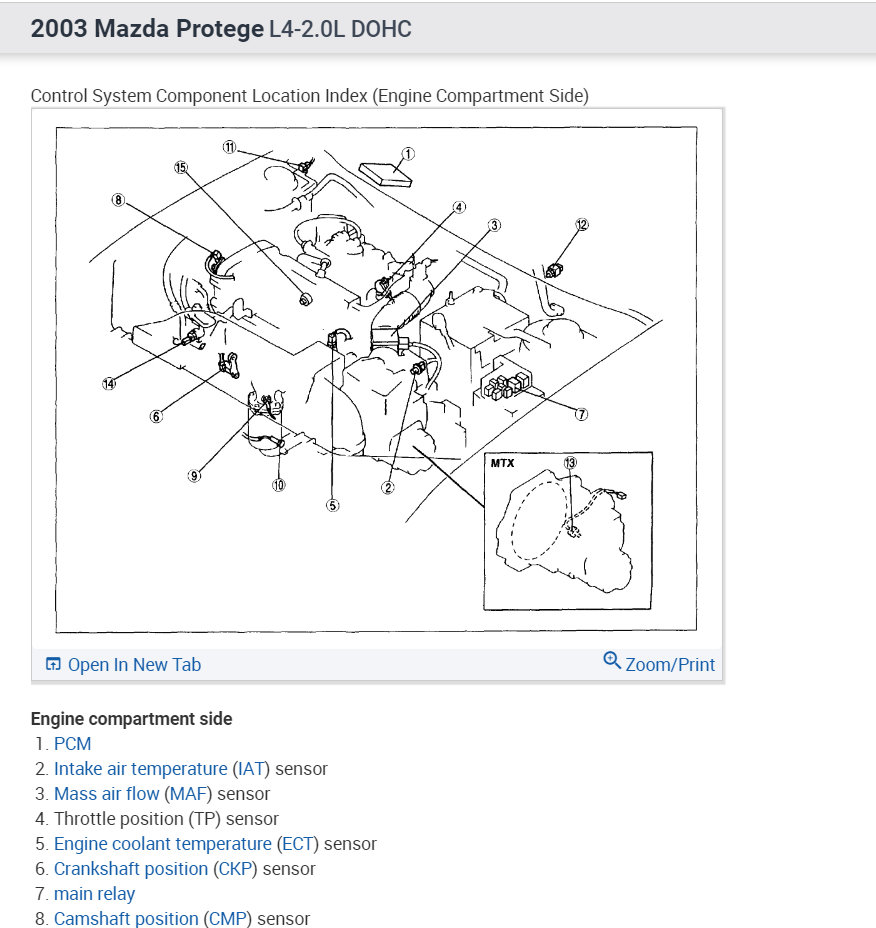 2003 Mazda Protege L4-2.0L DOHC

Control System Component Location Index (Engine Compartment Side)

⑪ ① ⑮ ⑧ ④ ③ ⑫ ⑭ ⑥ ⑦ ⑨ ⑩ ⑤ ② MTX ⑬

Open In New Tab

Zoom/Print

Engine compartment side

1. PCM
2. Intake air temperature (IAT) sensor
3. Mass air flow (MAF) sensor
4. Throttle position (TP) sensor
5. Engine coolant temperature (ECT) sensor
6. Crankshaft position (CKP) sensor
7. main relay
8. Camshaft position (CMP) sensor