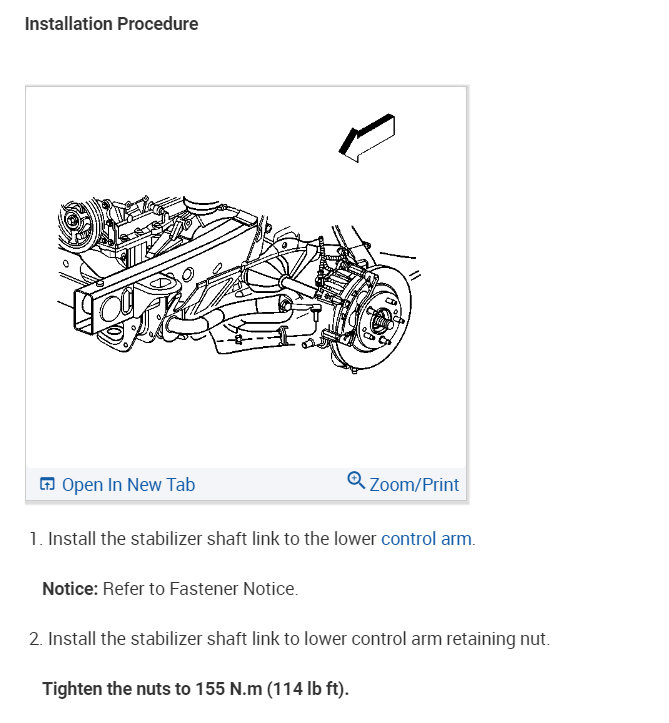 Installation Procedure

Open In New Tab

Zoom/Print

1. Install the stabilizer shaft link to the lower control arm.

Notice: Refer to Fastener Notice.

2. Install the stabilizer shaft link to lower control arm retaining nut.

Tighten the nuts to 155 N.m (114 lb ft).