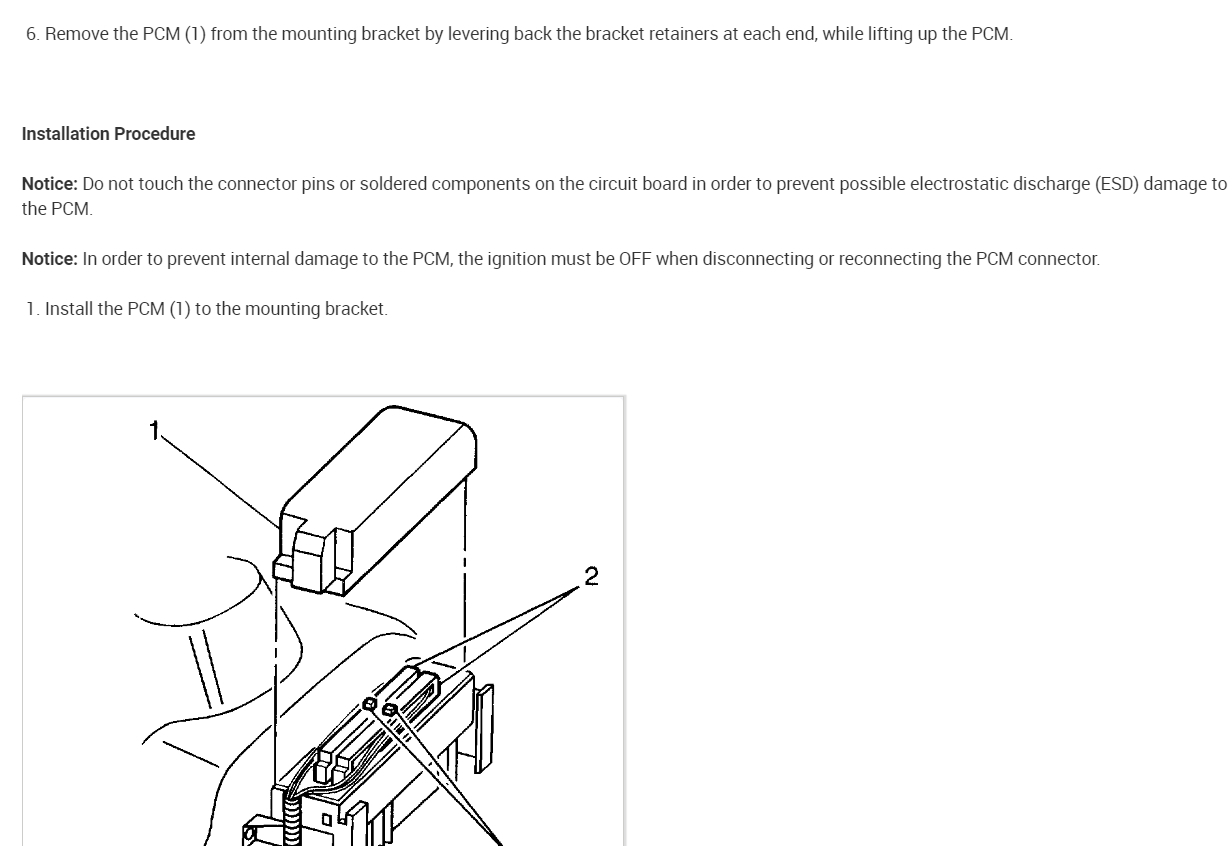 6. Remove the PCM (1) from the mounting bracket by levering back the bracket retainers at each end, while lifting up the PCM.

Installation Procedure

Notice: Do not touch the connector pins or soldered components on the circuit board in order to prevent possible electrostatic discharge (ESD) damage to the PCM.

Notice: In order to prevent internal damage to the PCM, the ignition must be OFF when disconnecting or reconnecting the PCM connector.

1. Install the PCM (1) to the mounting bracket.

1

2