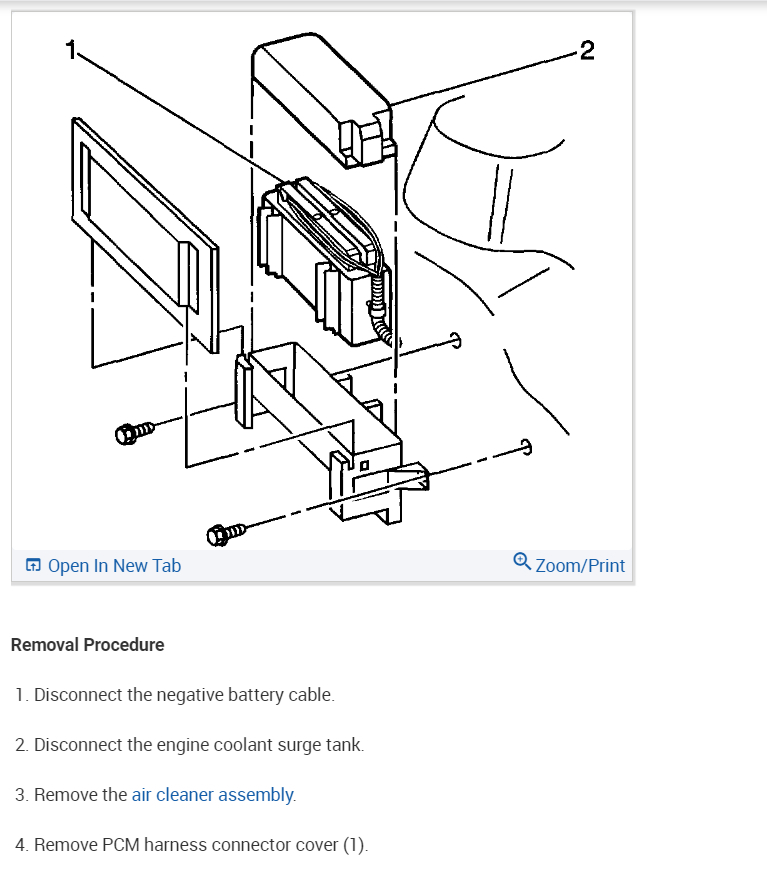 1

2

Open In New Tab

Zoom/Print

Removal Procedure

1. Disconnect the negative battery cable.

2. Disconnect the engine coolant surge tank.

3. Remove the air cleaner assembly.

4. Remove PCM harness connector cover (1).