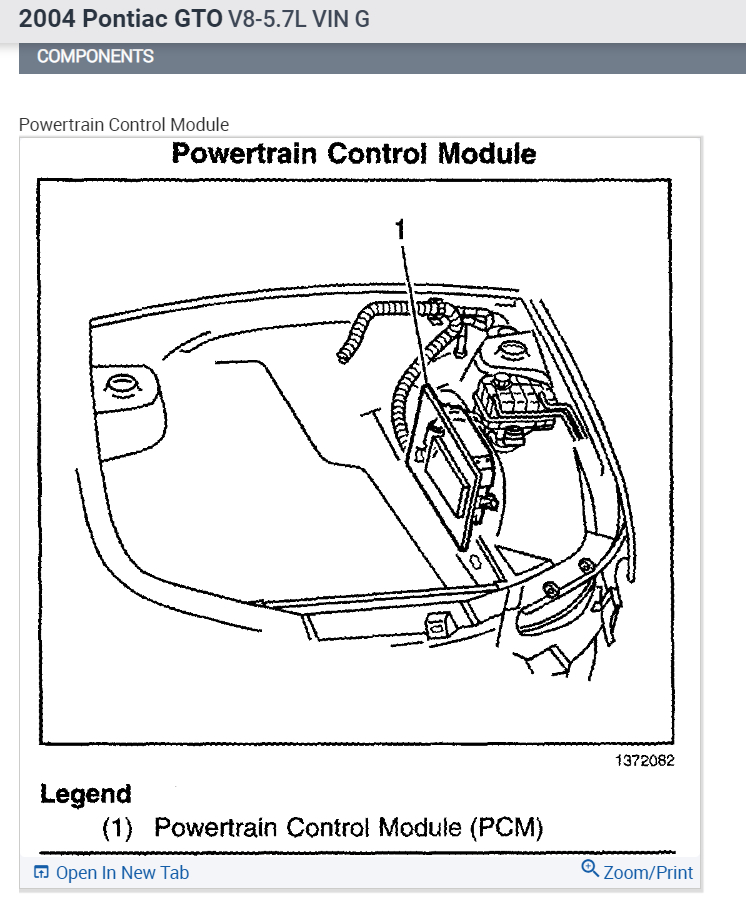 2004 Pontiac GTO V8-5.7L VIN G

COMPONENTS

Powertrain Control Module

Powertrain Control Module

1

1372082

Legend

(1) Powertrain Control Module (PCM)

Open In New Tab

Zoom/Print