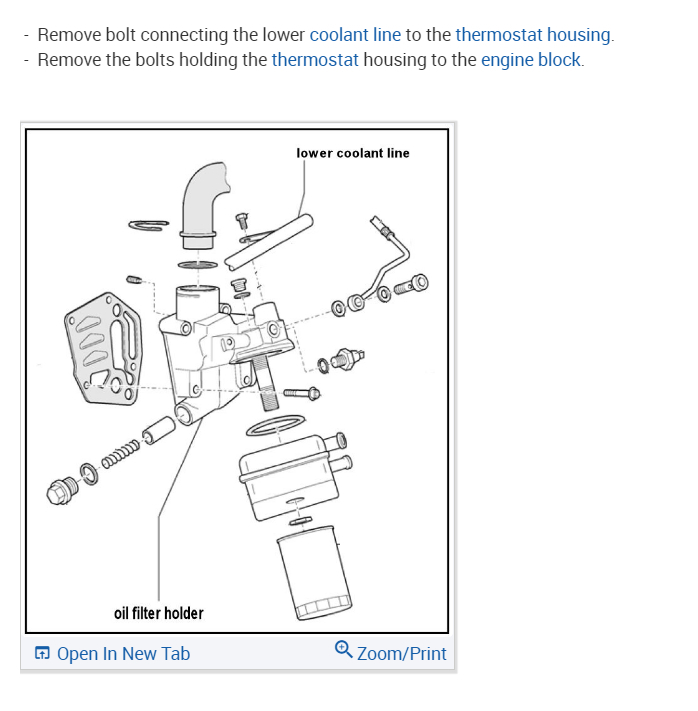 - Remove bolt connecting the lower coolant line to the thermostat housing.
- Remove the bolts holding the thermostat housing to the engine block.

lower coolant line

oil filter holder

Open In New Tab

Zoom/Print