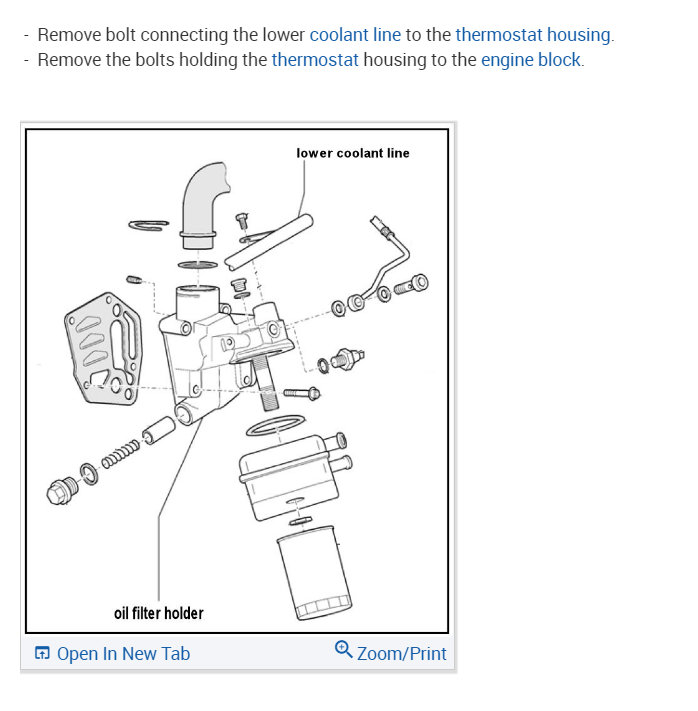 - Remove bolt connecting the lower coolant line to the thermostat housing.
- Remove the bolts holding the thermostat housing to the engine block.

lower coolant line

oil filter holder

Open In New Tab
Zoom/Print