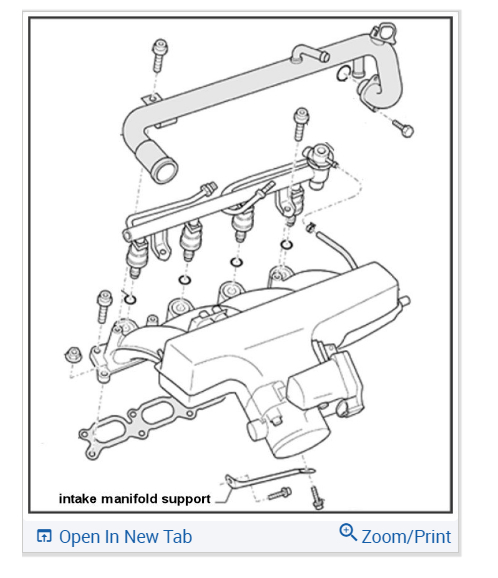 intake manifold support

Open In New Tab

Zoom/Print