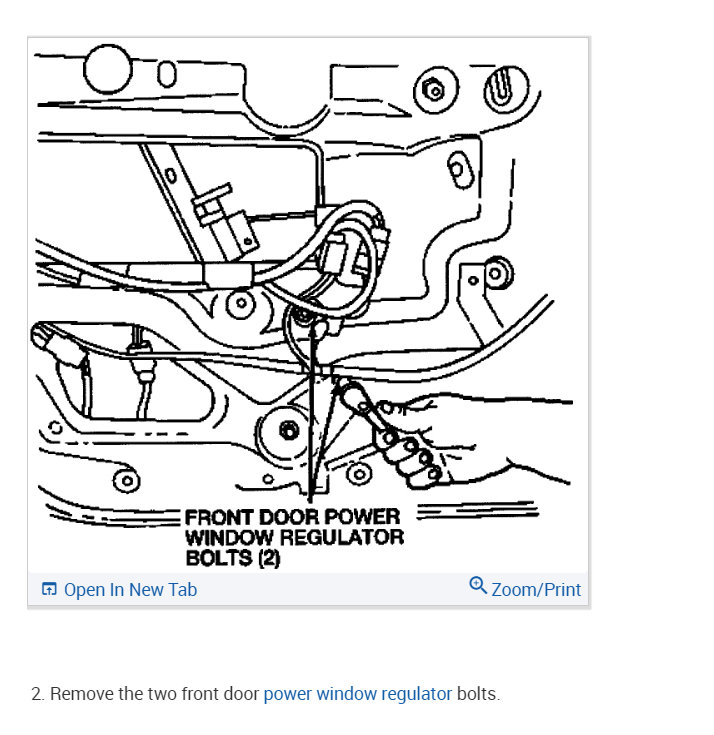 FRONT DOOR POWER WINDOW REGULATOR BOLTS (2)

Open In New Tab

Zoom/Print

2. Remove the two front door power window regulator bolts.