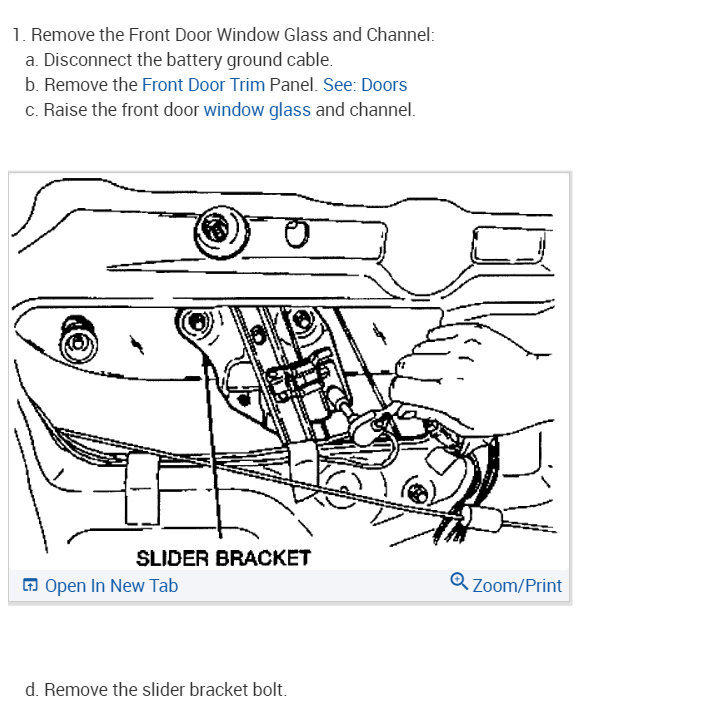 1. Remove the Front Door Window Glass and Channel:
a. Disconnect the battery ground cable.
b. Remove the Front Door Trim Panel. See: Doors
c. Raise the front door window glass and channel.

SLIDER BRACKET

Open In New Tab

Zoom/Print

d. Remove the slider bracket bolt.