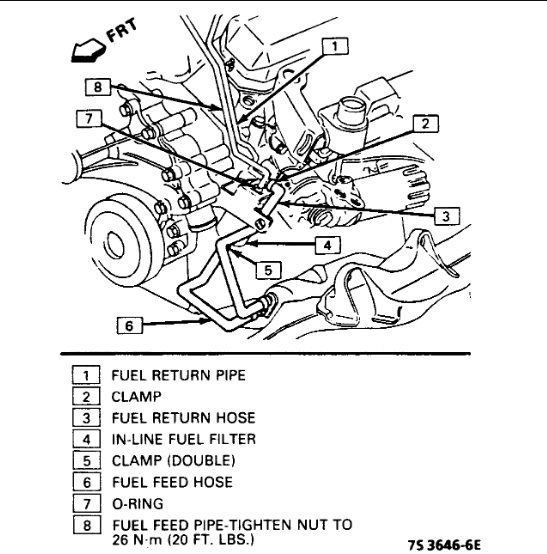 FRT

1
8
7
2
3
4
5
6

1 FUEL RETURN PIPE
2 CLAMP
3 FUEL RETURN HOSE
4 IN-LINE FUEL FILTER
5 CLAMP (DOUBLE)
6 FUEL FEED HOSE
7 O-RING
8 FUEL FEED PIPE-TIGHTEN NUT TO 26 N·m (20 FT. LBS.)

7S 3646-6E